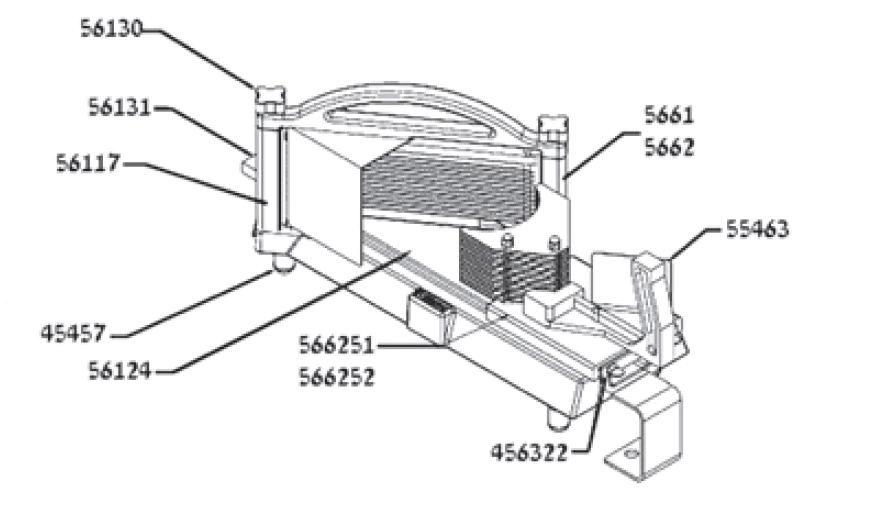 56130
56131
56117
5661
5662
55463
45457
56124
566251
566252
456322